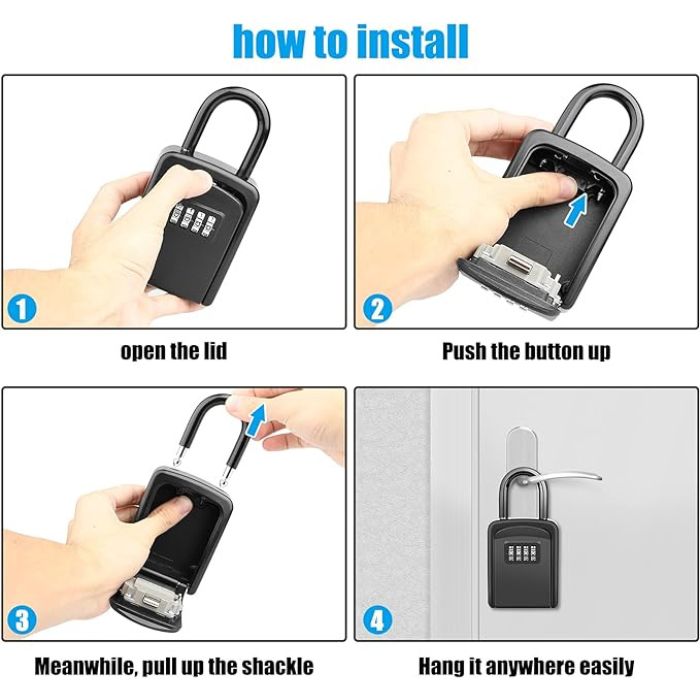 how to install

1

open the lid

2

Push the button up

3

Meanwhile, pull up the shackle

4

Hang it anywhere easily